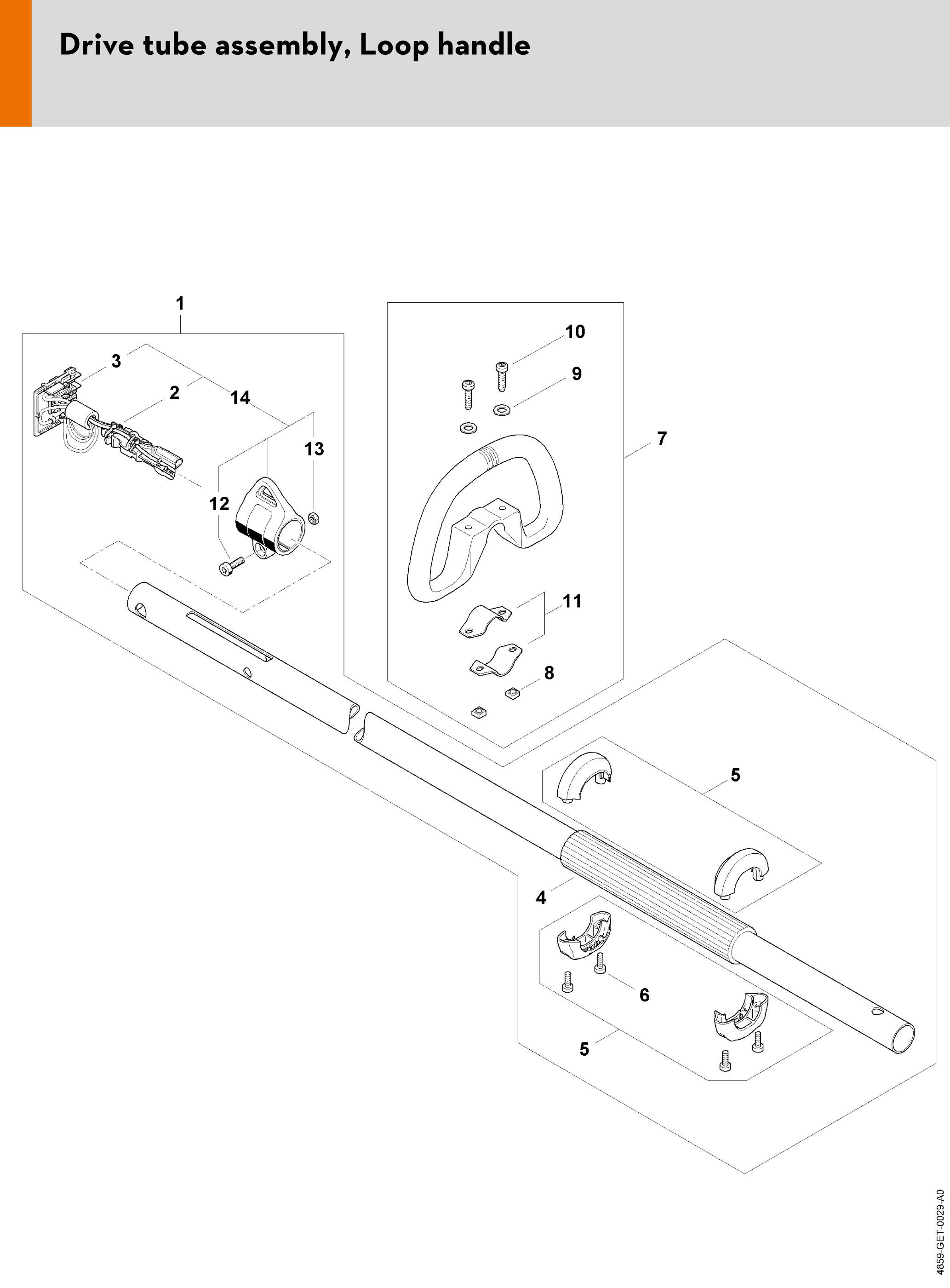 Drive tube assembly, Loop handle

1
3
2
14
13
12
10
9
7
11
8
5
4
6
5

4859-GET-0029-A0